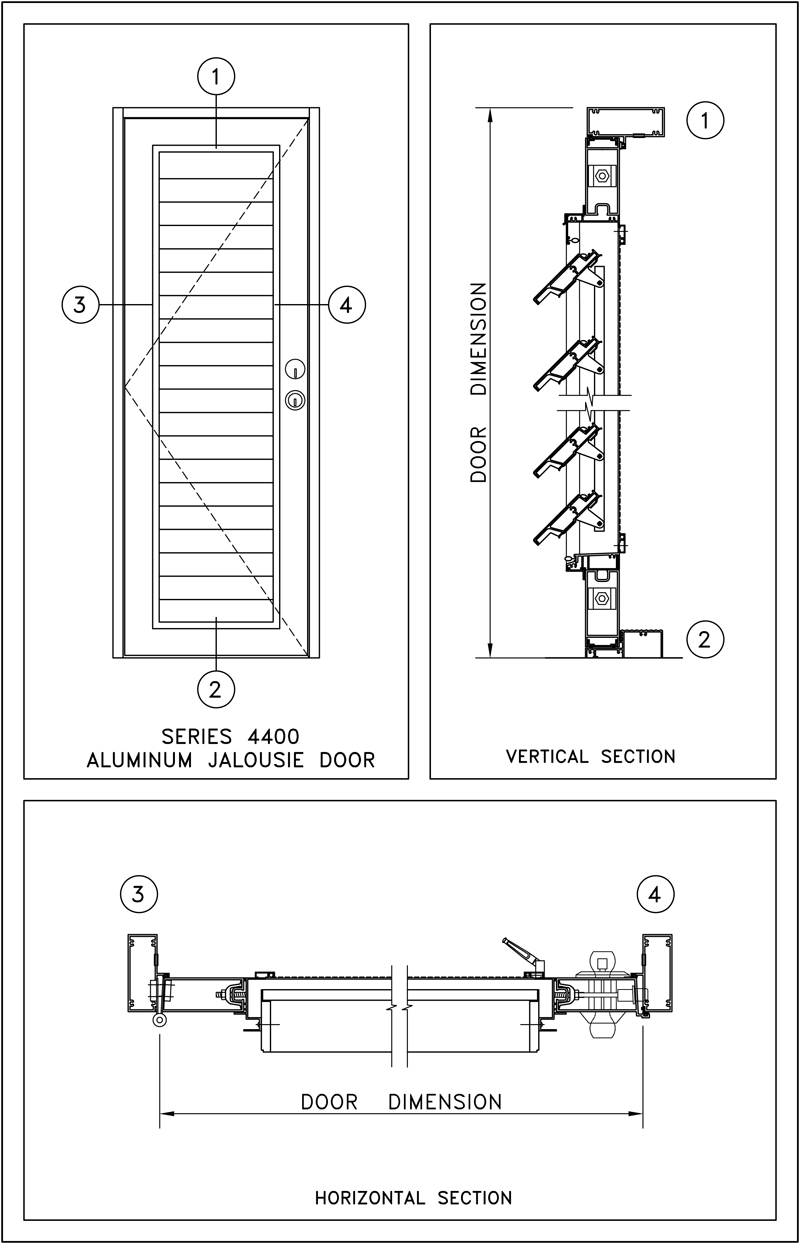 1

3

4

2

SERIES 4400
ALUMINUM JALOUSIE DOOR

1

DOOR DIMENSION

2

VERTICAL SECTION

3

4

DOOR DIMENSION

HORIZONTAL SECTION